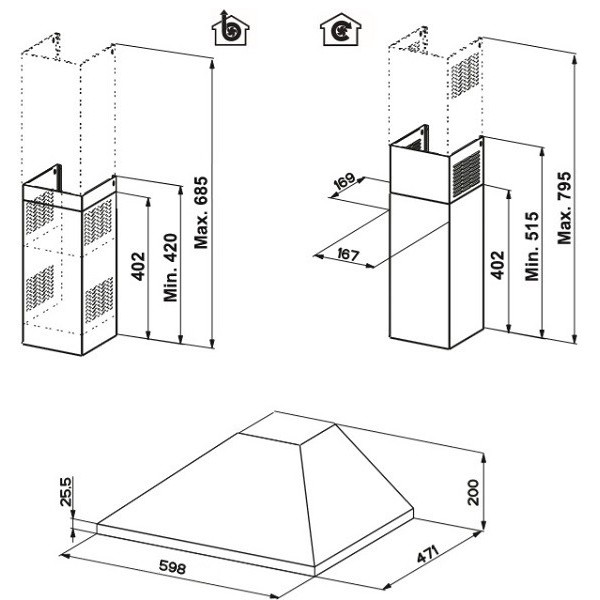 402
Min. 420
Max. 685

169
167
402
Min. 515
Max. 795

25.5
200
598
471