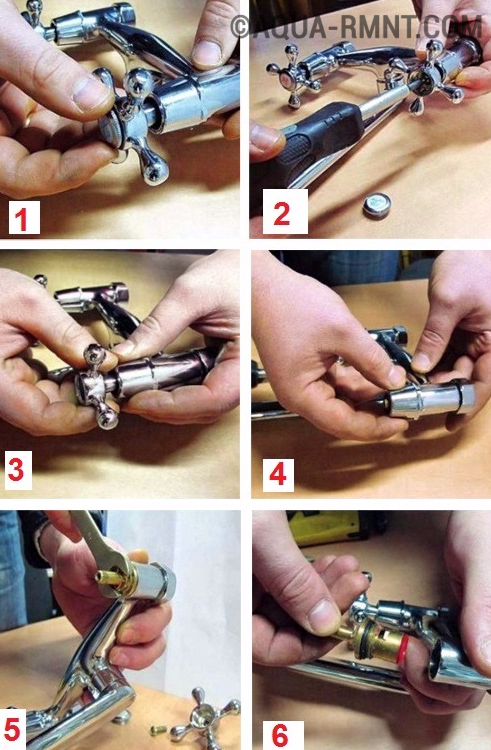 ©AQUA-RMNT.COM

1

2

3

4

5

6