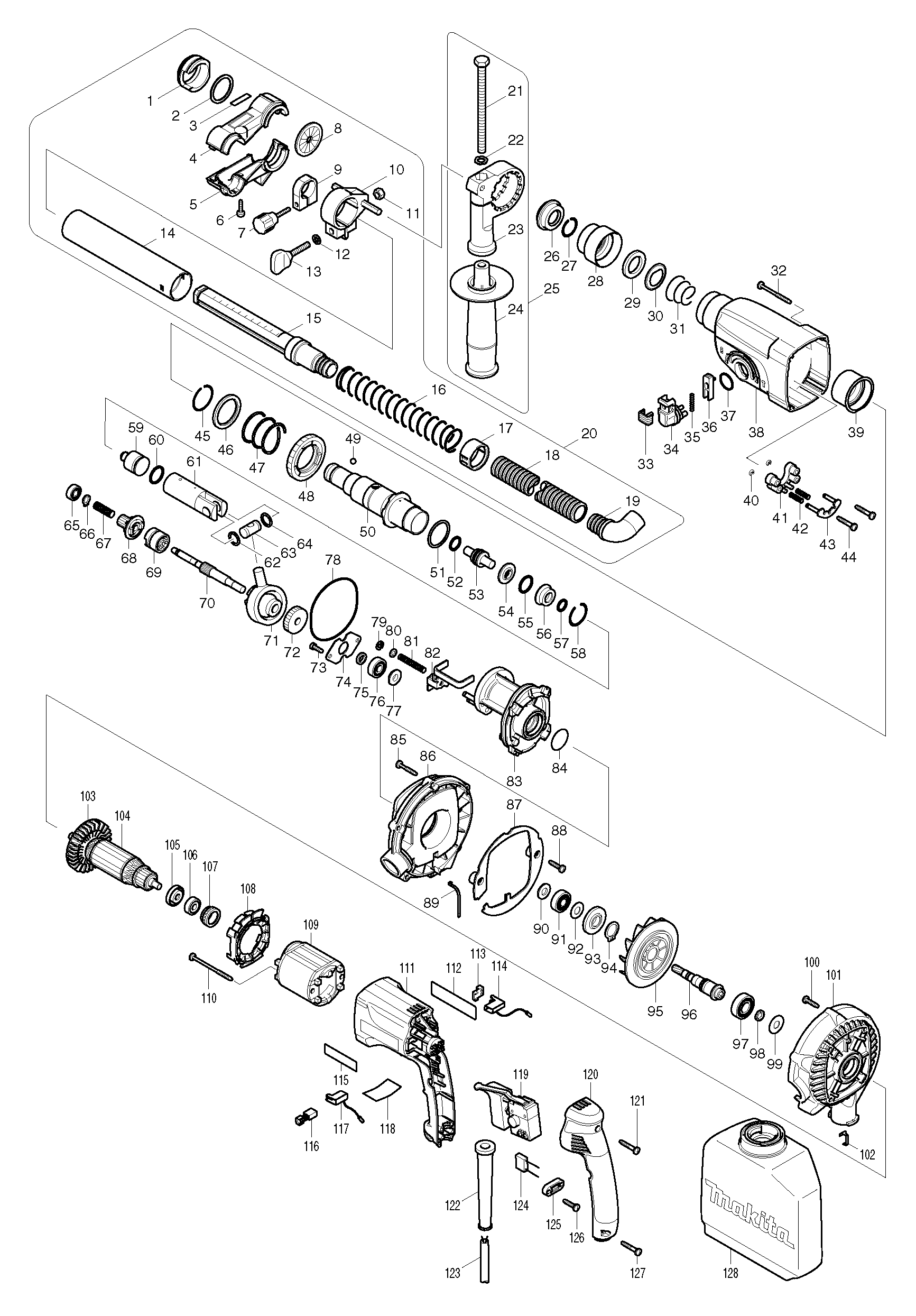 1
2
3
4
5
6
7
8
9
10
11
12
13
14
15
16
17
18
19
20
21
22
23
24
25
26
27
28
29
30
31
32
33
34
35
36
37
38
39
40
41
42
43
44
45
46
47
48
49
50
51
52
53
54
55
56
57
58
59
60
61
62
63
64
65
66
67
68
69
70
71
72
73
74
75
76
77
78
79
80
81
82
83
84
85
86
87
88
89
90
91
92
93
94
95
96
97
98
99
100
101
102
103
104
105
106
107
108
109
110
111
112
113
114
115
116
117
118
119
120
121
122
123
124
125
126
127
128
makita