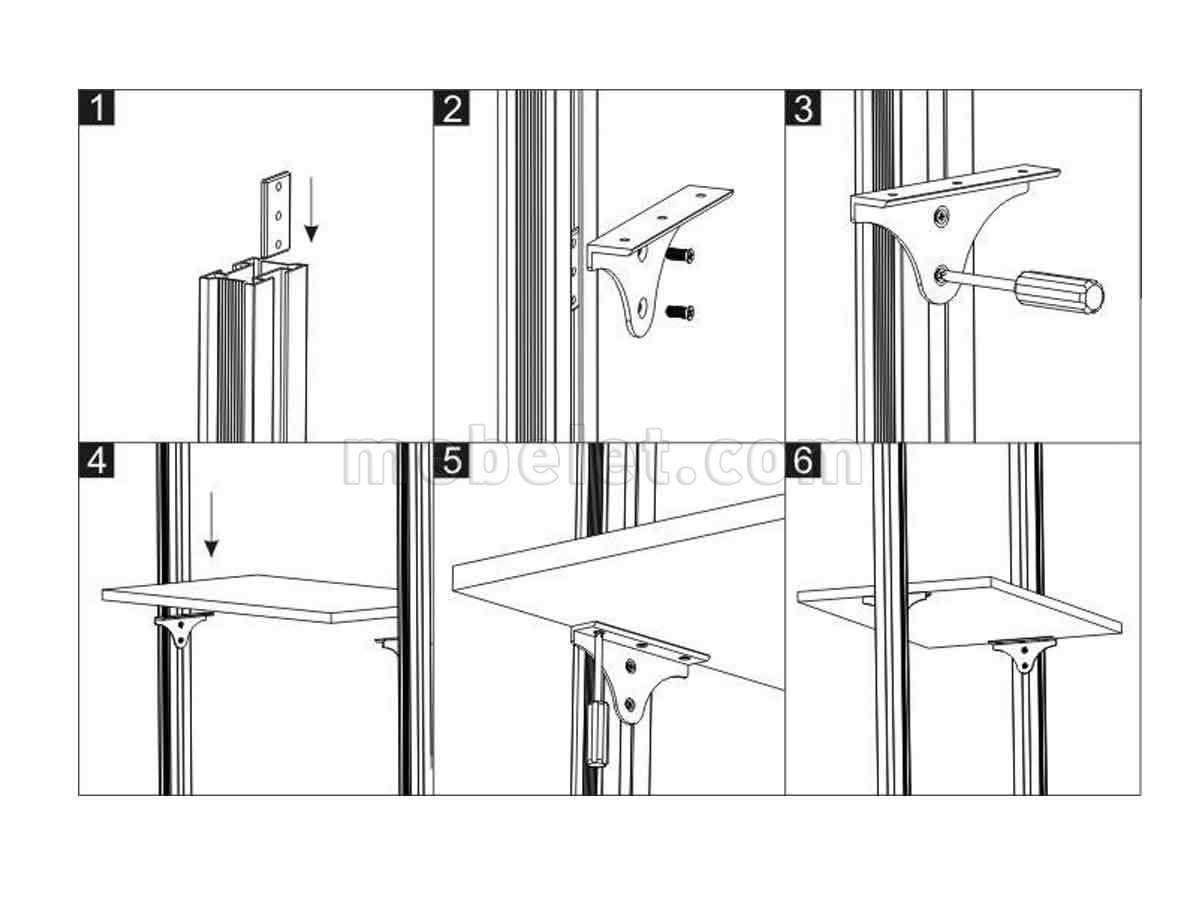 1

2

3

4

5

6

mobelet.com