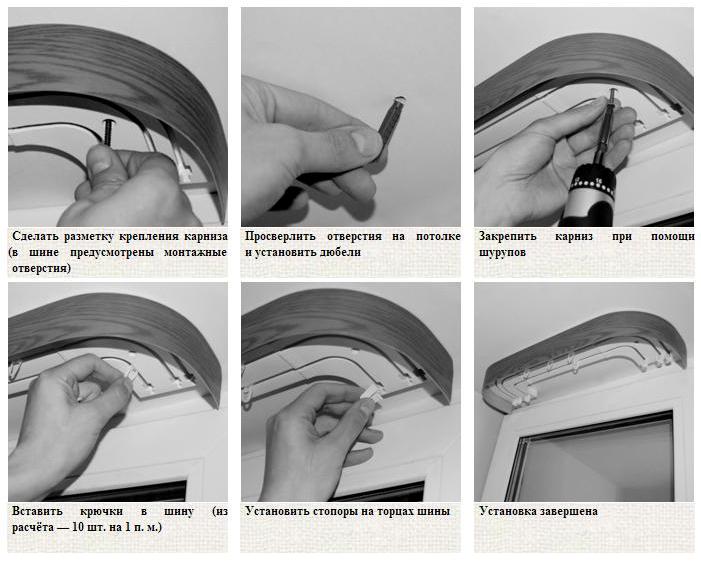 Сделать разметку крепления карниза (в шине предусмотрены монтажные отверстия)

Просверлить отверстия на потолке и установить дюбели

Закрепить карниз при помощи шурупов

Вставить крючки в шину (из расчёта — 10 шт. на 1 п. м.)

Установить стопоры на торцах шины

Установка завершена